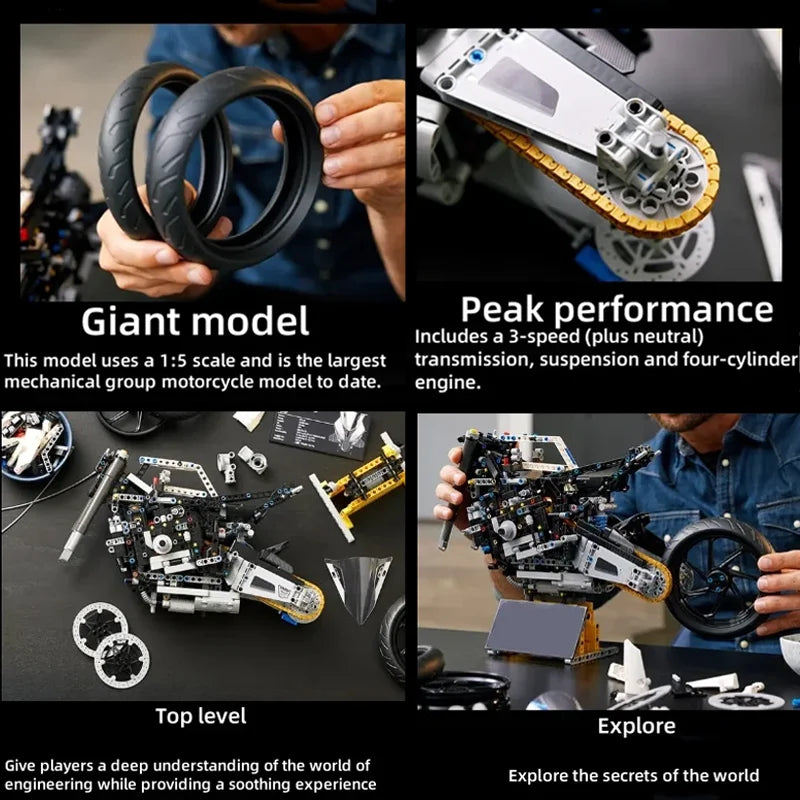 Giant model

This model uses a 1:5 scale and is the largest mechanical group motorcycle model to date.

Peak performance

Includes a 3-speed (plus neutral) transmission, suspension and four-cylinder engine.

Top level

Give players a deep understanding of the world of engineering while providing a soothing experience

Explore

Explore the secrets of the world